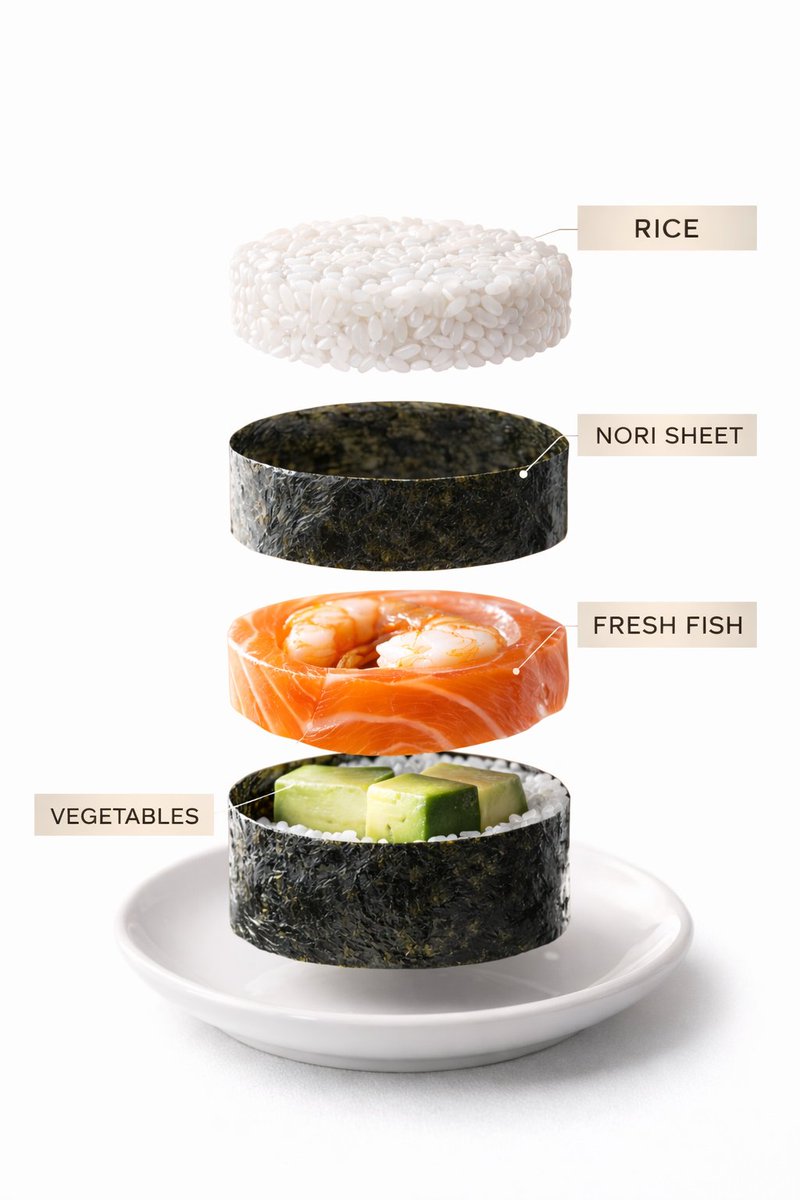 RICE

NORI SHEET

FRESH FISH

VEGETABLES