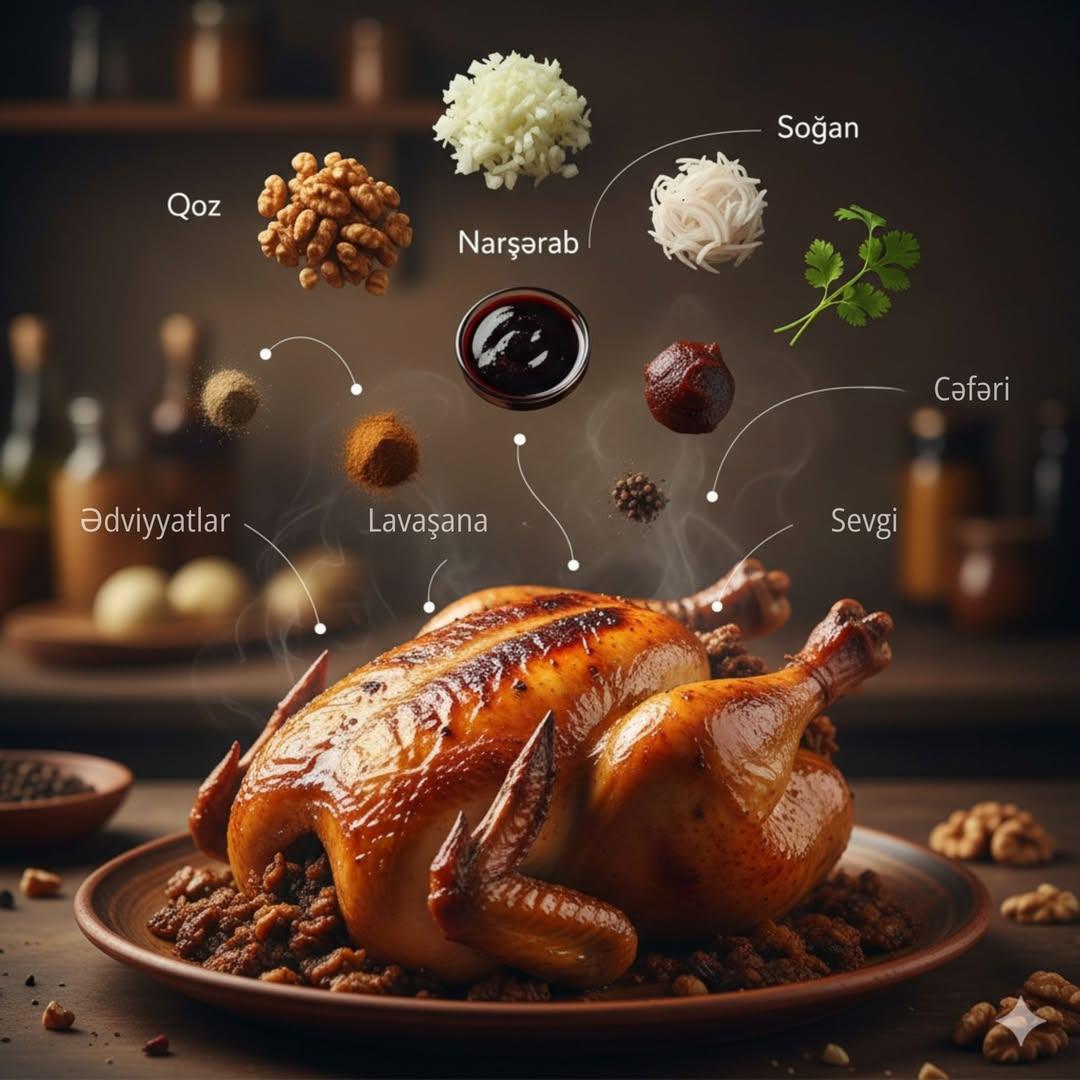 Soğan

Qoz

Narşərab

Cəfəri

Ədviyyatlar

Lavaşana

Sevgi