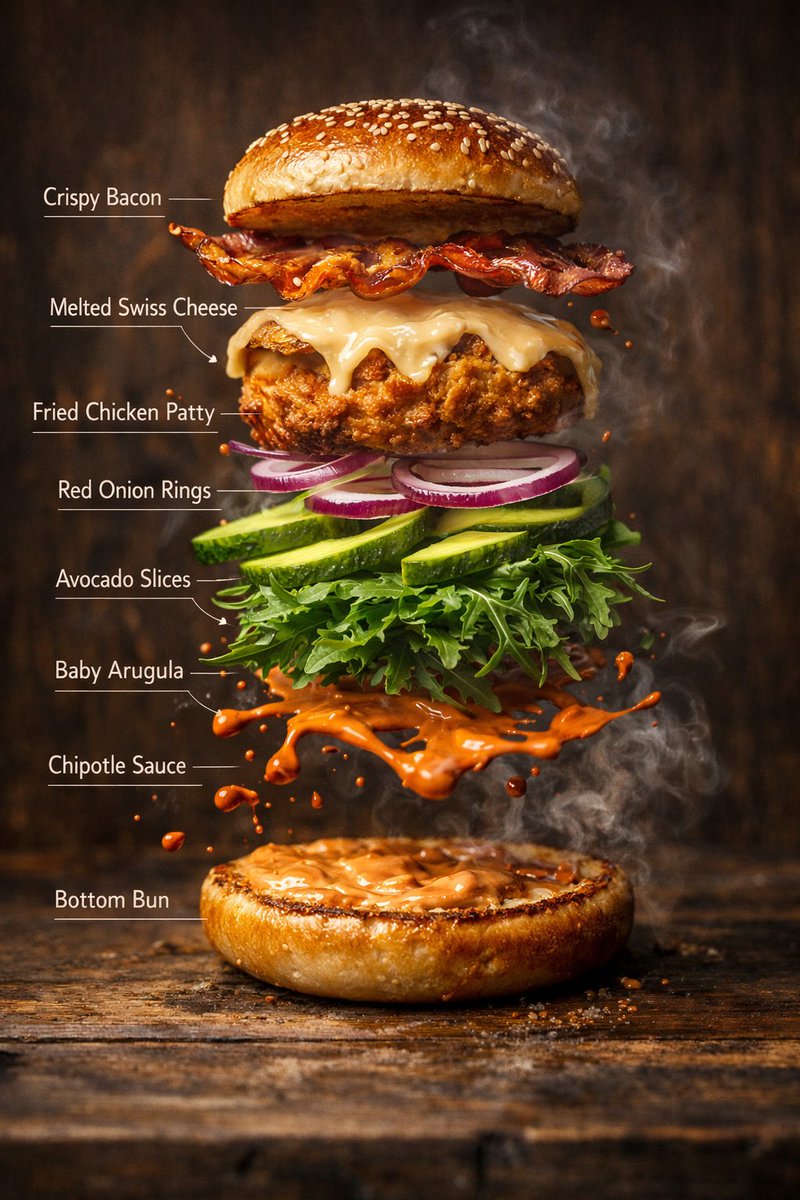 Crispy Bacon

Melted Swiss Cheese

Fried Chicken Patty

Red Onion Rings

Avocado Slices

Baby Arugula

Chipotle Sauce

Bottom Bun