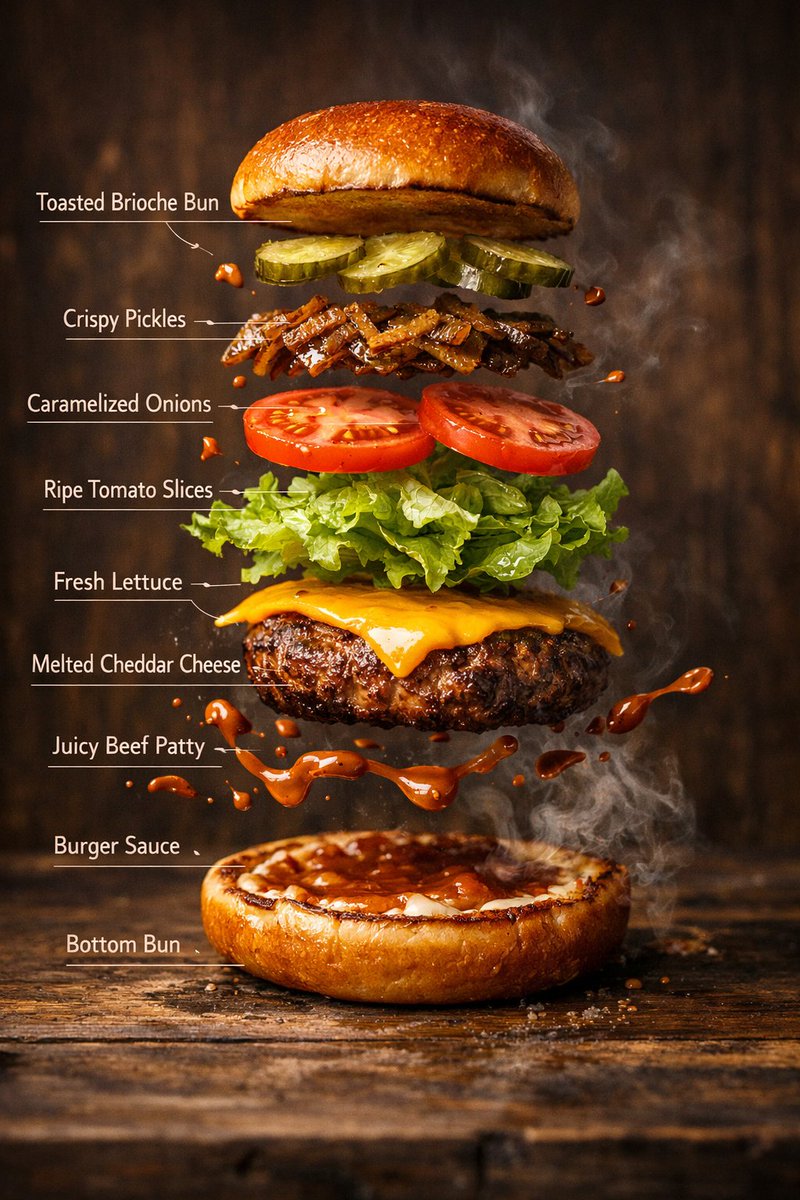 Toasted Brioche Bun

Crispy Pickles

Caramelized Onions

Ripe Tomato Slices

Fresh Lettuce

Melted Cheddar Cheese

Juicy Beef Patty

Burger Sauce

Bottom Bun