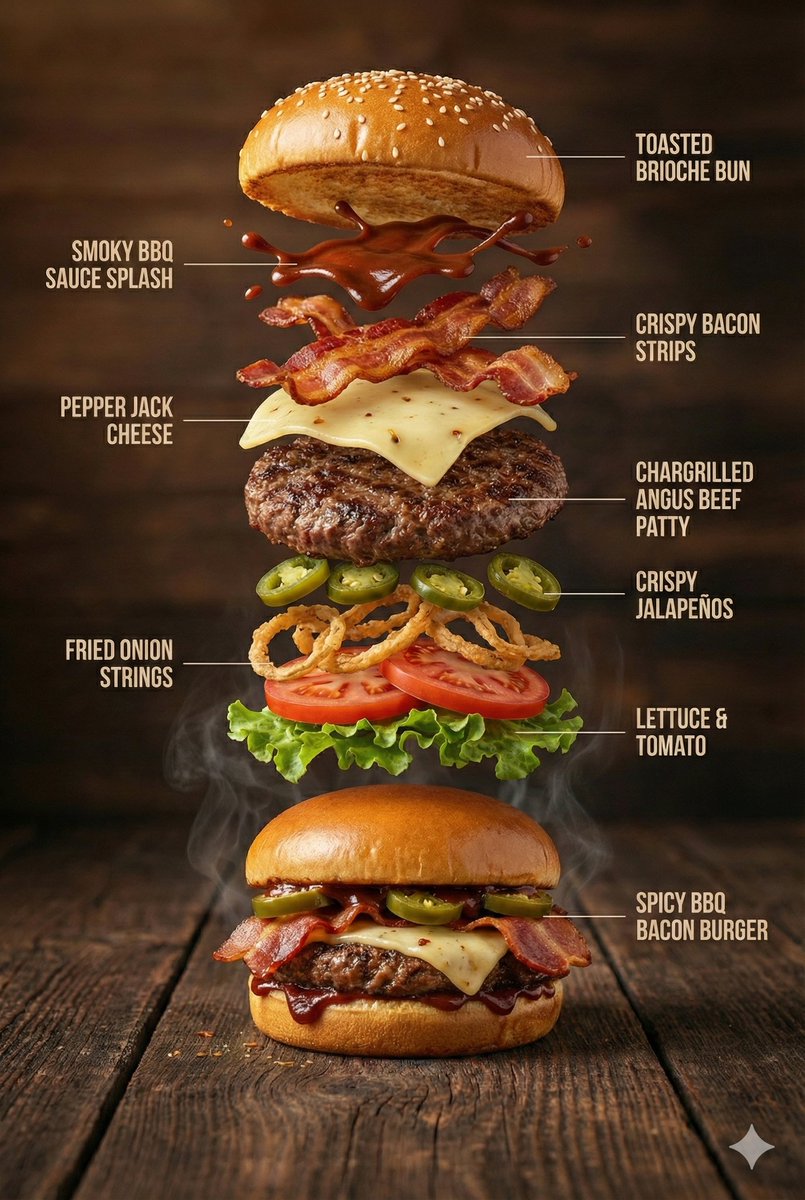 TOASTED BRIOCHE BUN

SMOKY BBQ SAUCE SPLASH

CRISPY BACON STRIPS

PEPPER JACK CHEESE

CHARGRILLED ANGUS BEEF PATTY

CRISPY JALAPEÑOS

FRIED ONION STRINGS

LETTUCE & TOMATO

SPICY BBQ BACON BURGER