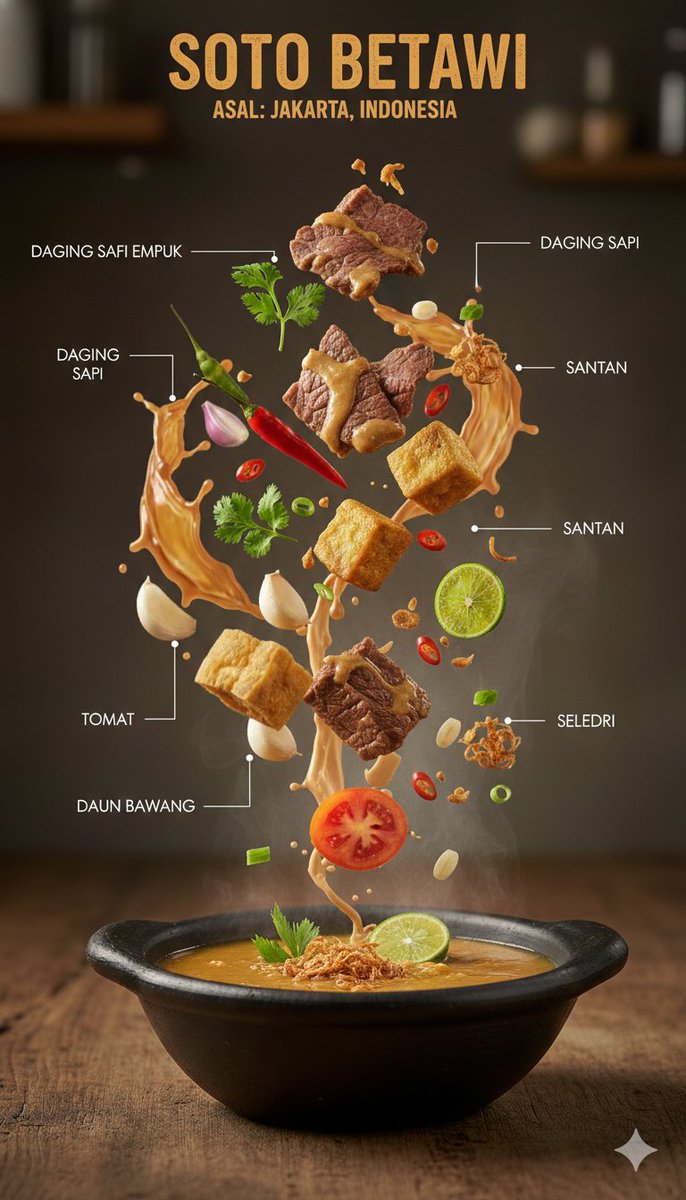 SOTO BETAWI
ASAL: JAKARTA, INDONESIA

DAGING SAFI EMPUK

DAGING SAPI

DAGING SAPI

SANTAN

SANTAN

TOMAT

SELEDRI

DAUN BAWANG