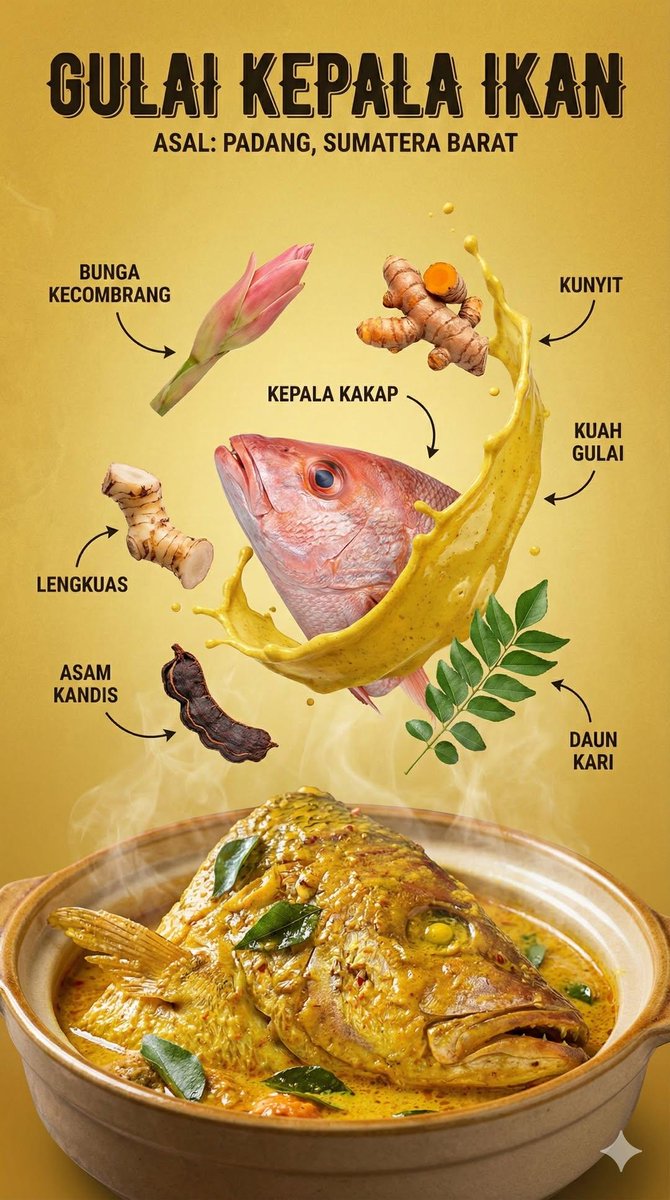 GULAI KEPALA IKAN

ASAL: PADANG, SUMATERA BARAT

BUNGA KECOMBRANG

KUNYIT

KEPALA KAKAP

KUAH GULAI

LENGKUAS

ASAM KANDIS

DAUN KARI