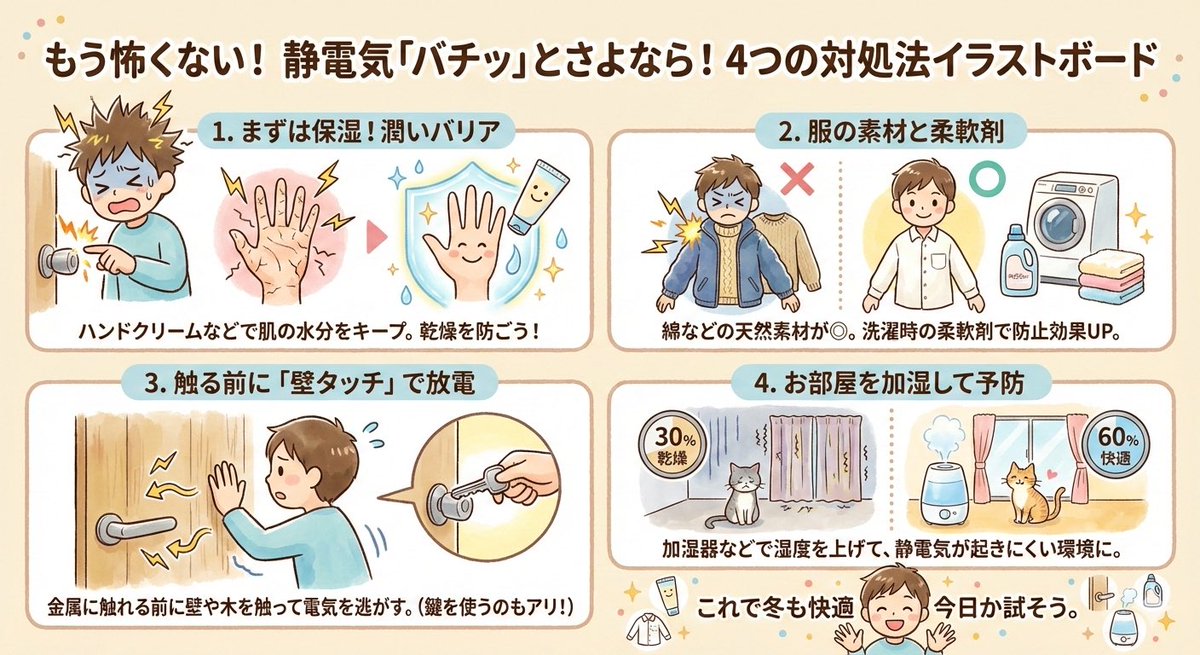 もう怖くない！ 静電気「バチッ」とさよなら！ 4つの対処法イラストボード

1. まずは保湿！潤いバリア

ハンドクリームなどで肌の水分をキープ。乾燥を防ごう！

2. 服の素材と柔軟剤

綿などの天然素材が◎。洗濯時の柔軟剤で防止効果UP。

3. 触る前に「壁タッチ」で放電

金属に触れる前に壁や木を触って電気を逃がす。（鍵を使うのもアリ！）

4. お部屋を加湿して予防

30% 乾燥

60% 快適

加湿器などで湿度を上げて、静電気が起きにくい環境に。

これで冬も快適 今日か試そう。